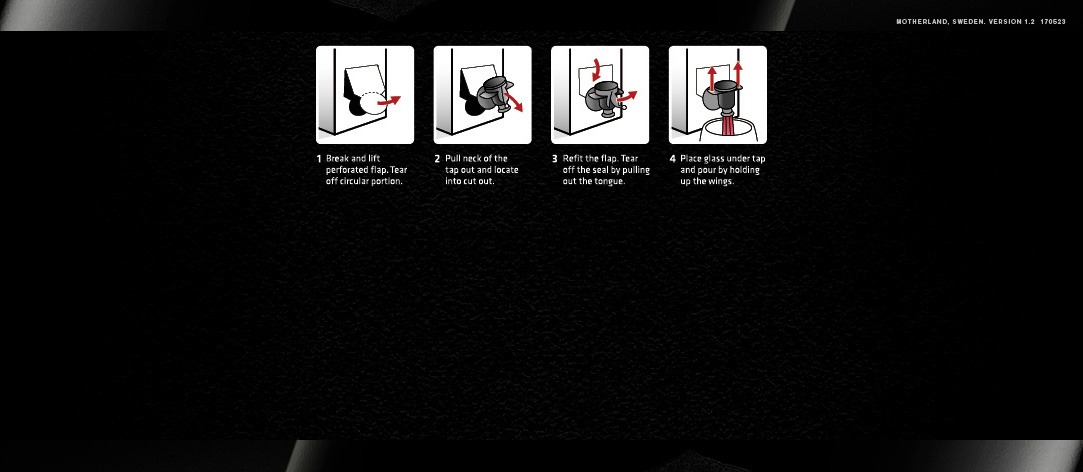 MOTHERLAND, SWEDEN. VERSION 1.2 170523

1 Break and lift perforated flap. Tear off circular portion.

2 Pull neck of the tap out and locate into cut out.

3 Refit the flap. Tear off the seal by pulling out the tongue.

4 Place glass under tap and pour by holding up the wings.