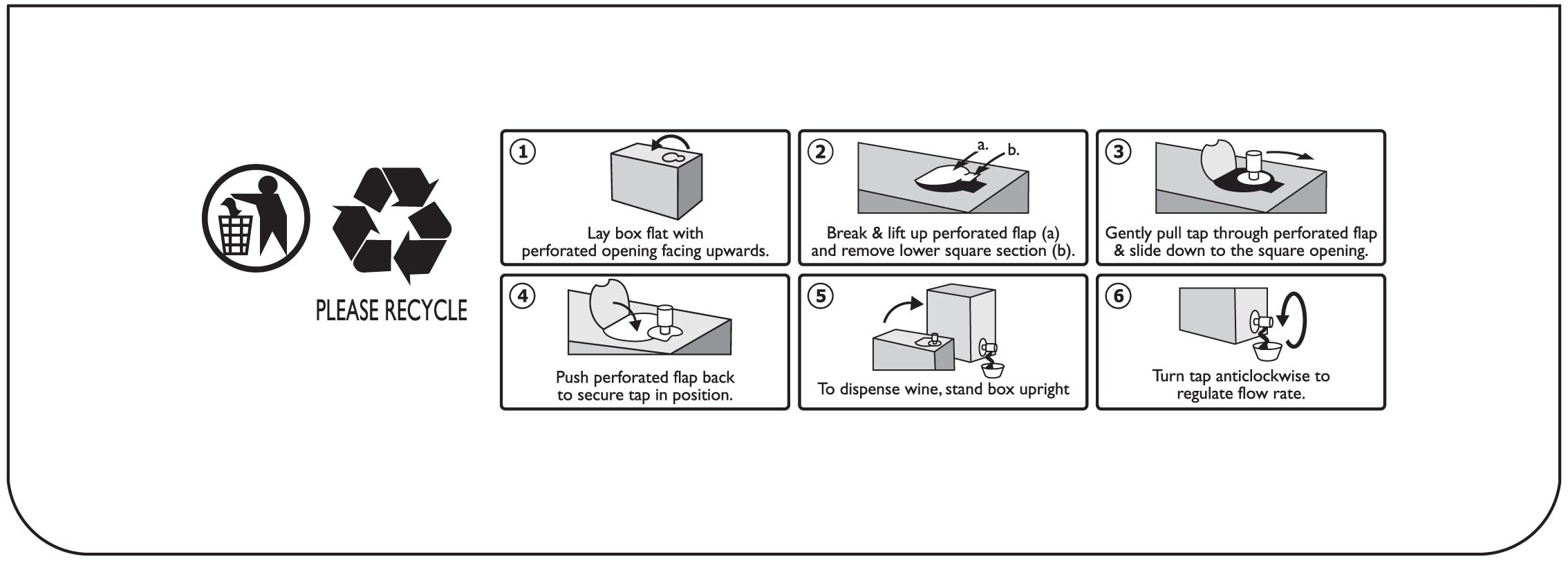 PLEASE RECYCLE

1
Lay box flat with perforated opening facing upwards.

2
a.
b.
Break & lift up perforated flap (a) and remove lower square section (b).

3
Gently pull tap through perforated flap & slide down to the square opening.

4
Push perforated flap back to secure tap in position.

5
To dispense wine, stand box upright

6
Turn tap anticlockwise to regulate flow rate.