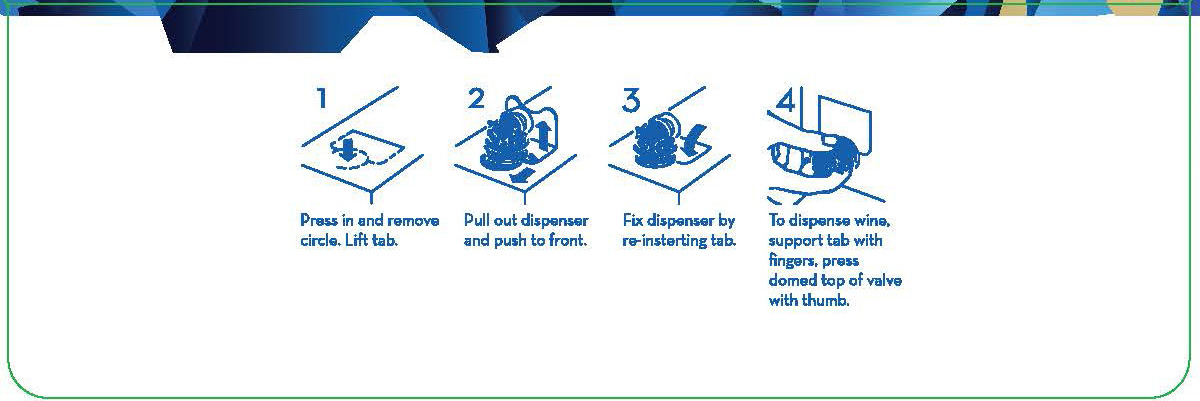 1

Press in and remove circle. Lift tab.

2

Pull out dispenser and push to front.

3

Fix dispenser by re-insterting tab.

4

To dispense wine, support tab with fingers, press domed top of valve with thumb.