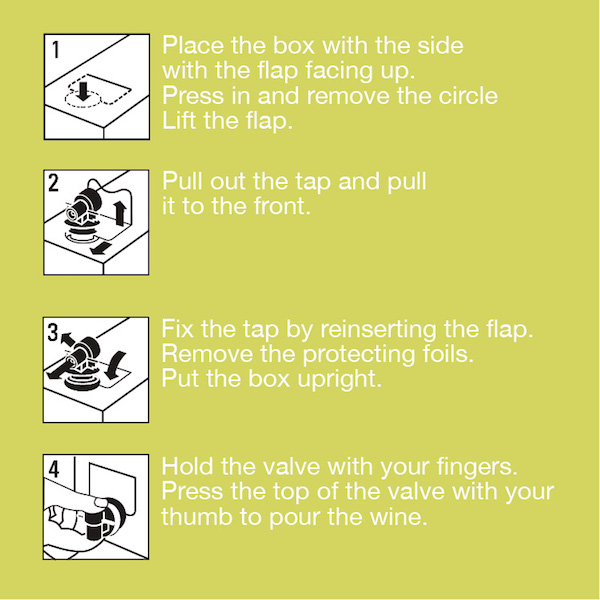 1

Place the box with the side with the flap facing up.
Press in and remove the circle
Lift the flap.

2

Pull out the tap and pull it to the front.

3

Fix the tap by reinserting the flap.
Remove the protecting foils.
Put the box upright.

4

Hold the valve with your fingers.
Press the top of the valve with your thumb to pour the wine.