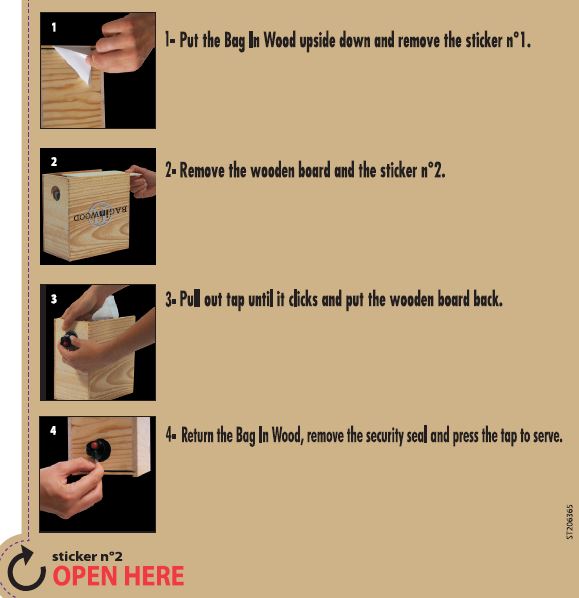 1

1- Put the Bag In Wood upside down and remove the sticker n°1.

2

BAGinWOOD

2- Remove the wooden board and the sticker n°2.

3

3- Pull out tap until it clicks and put the wooden board back.

4

4- Return the Bag In Wood, remove the security seal and press the tap to serve.

ST206365

sticker n°2
OPEN HERE