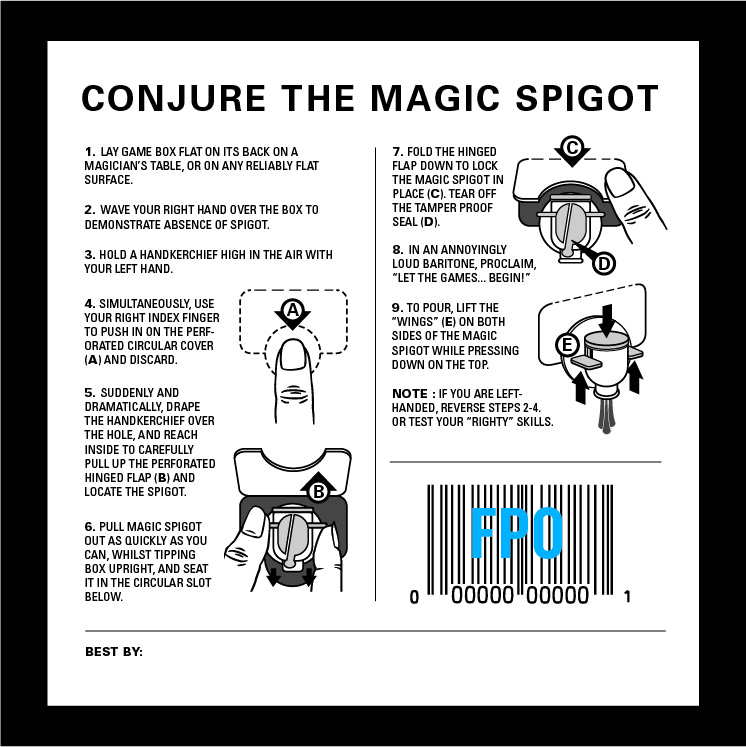 CONJURE THE MAGIC SPIGOT

1. LAY GAME BOX FLAT ON ITS BACK ON A MAGICIAN'S TABLE, OR ON ANY RELIABLY FLAT SURFACE.

2. WAVE YOUR RIGHT HAND OVER THE BOX TO DEMONSTRATE ABSENCE OF SPIGOT.

3. HOLD A HANDKERCHIEF HIGH IN THE AIR WITH YOUR LEFT HAND.

4. SIMULTANEOUSLY, USE YOUR RIGHT INDEX FINGER TO PUSH IN ON THE PERFORATED CIRCULAR COVER (A) AND DISCARD.

A

5. SUDDENLY AND DRAMATICALLY, DRAPE THE HANDKERCHIEF OVER THE HOLE, AND REACH INSIDE TO CAREFULLY PULL UP THE PERFORATED HINGED FLAP (B) AND LOCATE THE SPIGOT.

B

6. PULL MAGIC SPIGOT OUT AS QUICKLY AS YOU CAN, WHILST TIPPING BOX UPRIGHT, AND SEAT IT IN THE CIRCULAR SLOT BELOW.

7. FOLD THE HINGED FLAP DOWN TO LOCK THE MAGIC SPIGOT IN PLACE (C). TEAR OFF THE TAMPER PROOF SEAL (D).

C

D

8. IN AN ANNOYINGLY LOUD BARITONE, PROCLAIM, "LET THE GAMES... BEGIN!"

9. TO POUR, LIFT THE "WINGS" (E) ON BOTH SIDES OF THE MAGIC SPIGOT WHILE PRESSING DOWN ON THE TOP.

E

NOTE : IF YOU ARE LEFT-HANDED, REVERSE STEPS 2-4. OR TEST YOUR "RIGHTY" SKILLS.

FPO

0 00000 00000 1

BEST BY: