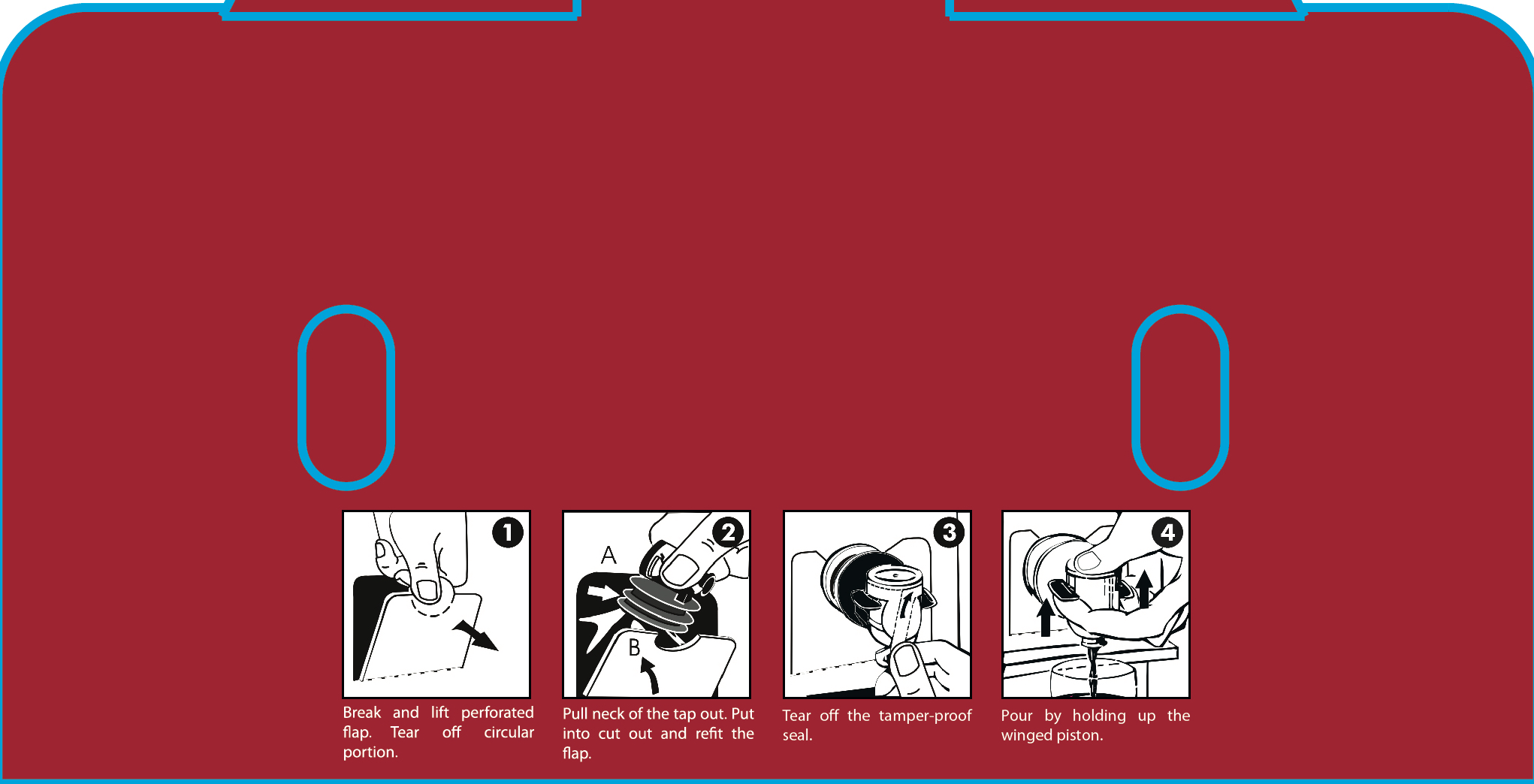 1
Break and lift perforated flap. Tear off circular portion.

2
A
B
Pull neck of the tap out. Put into cut out and refit the flap.

3
Tear off the tamper-proof seal.

4
Pour by holding up the winged piston.