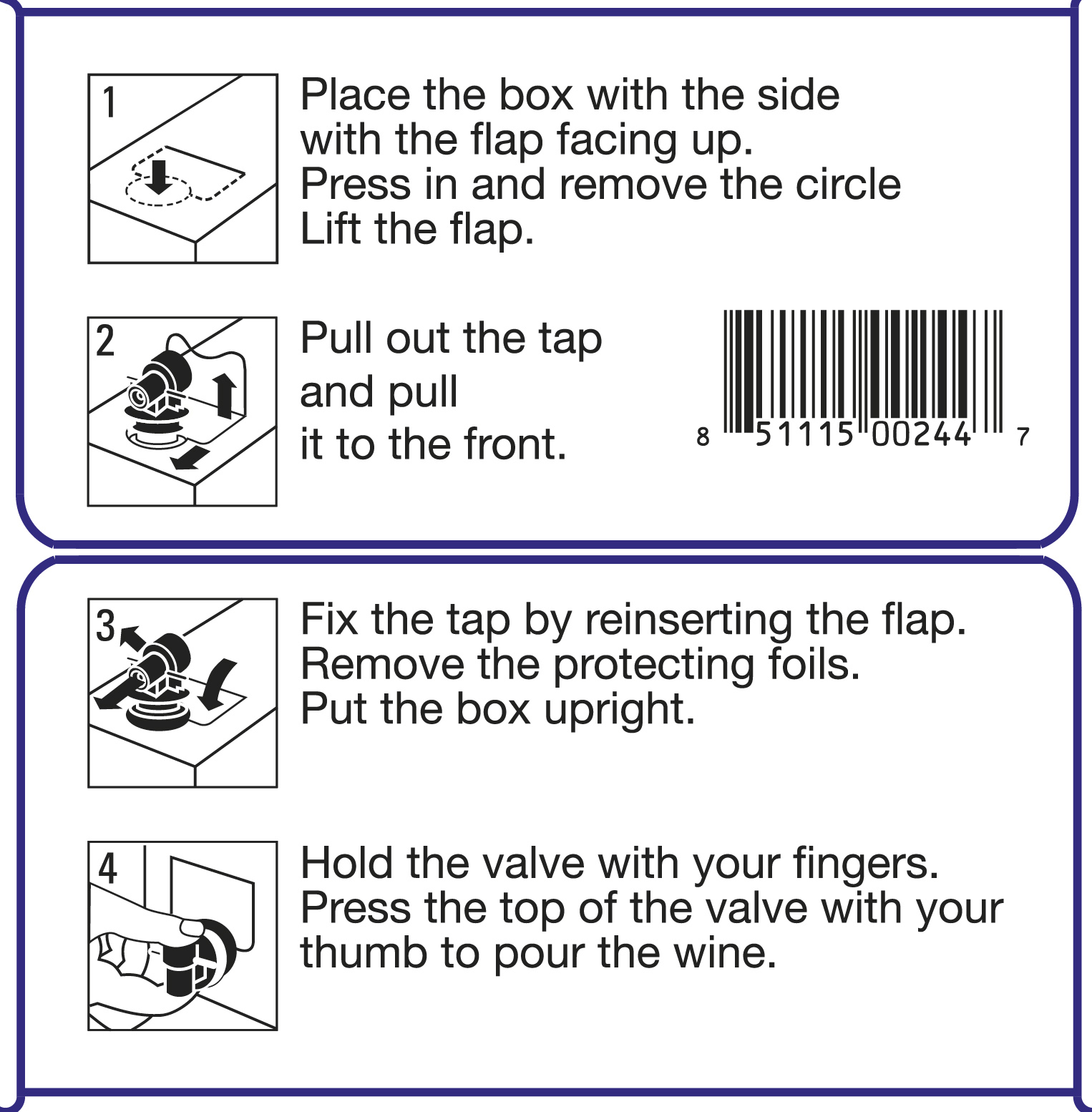 1

Place the box with the side with the flap facing up.
Press in and remove the circle
Lift the flap.

2

Pull out the tap
and pull
it to the front.

8 51115 00244 7

3

Fix the tap by reinserting the flap.
Remove the protecting foils.
Put the box upright.

4

Hold the valve with your fingers.
Press the top of the valve with your thumb to pour the wine.