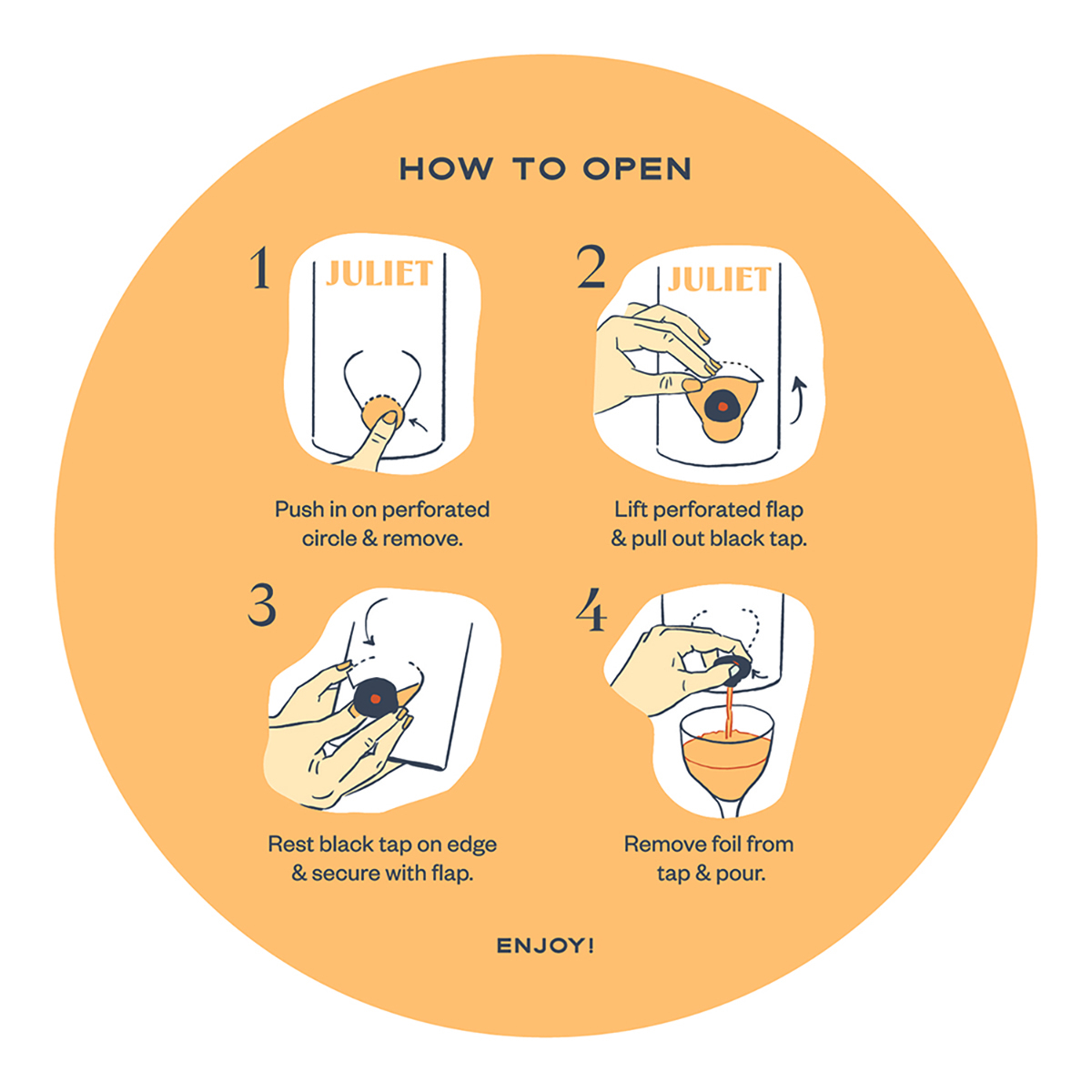 HOW TO OPEN

1

JULIET

Push in on perforated circle & remove.

2

JULIET

Lift perforated flap & pull out black tap.

3

Rest black tap on edge & secure with flap.

4

Remove foil from tap & pour.

ENJOY!