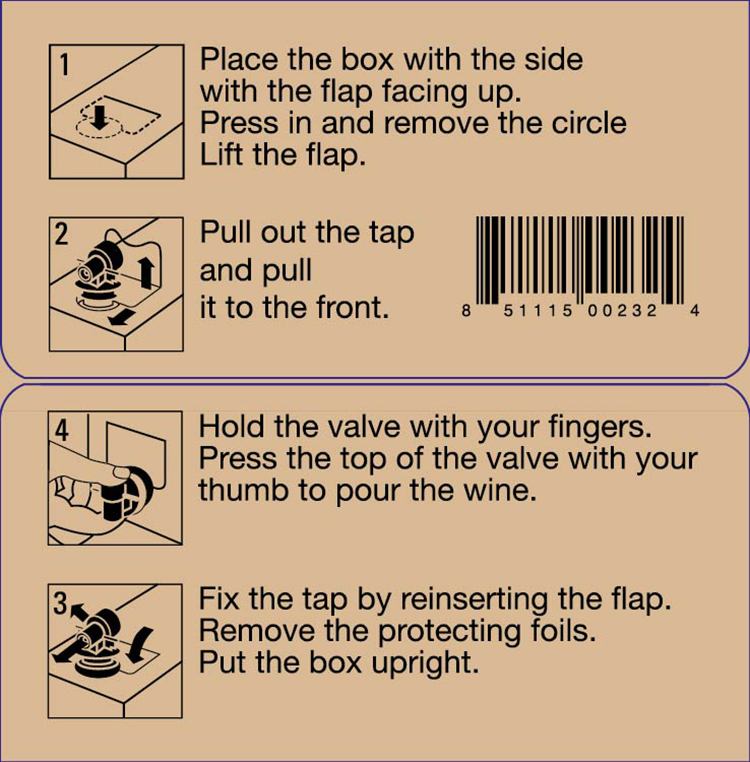 1

Place the box with the side with the flap facing up.
Press in and remove the circle
Lift the flap.

2

Pull out the tap and pull it to the front.

8 51115 00232 4

4

Hold the valve with your fingers.
Press the top of the valve with your thumb to pour the wine.

3

Fix the tap by reinserting the flap.
Remove the protecting foils.
Put the box upright.