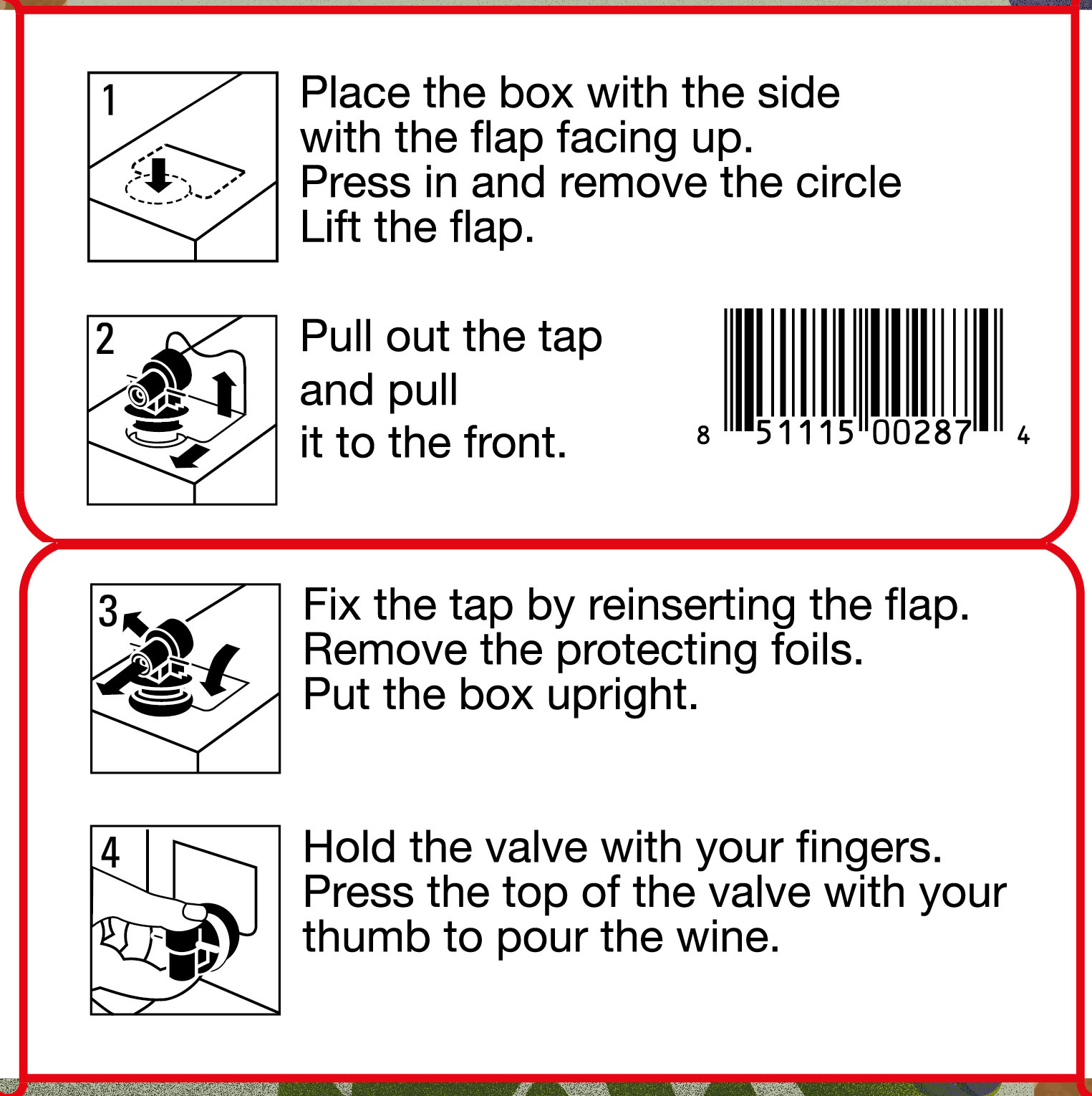 1

Place the box with the side with the flap facing up.
Press in and remove the circle
Lift the flap.

2

Pull out the tap
and pull
it to the front.

8 51115 00287 4

3

Fix the tap by reinserting the flap.
Remove the protecting foils.
Put the box upright.

4

Hold the valve with your fingers.
Press the top of the valve with your thumb to pour the wine.