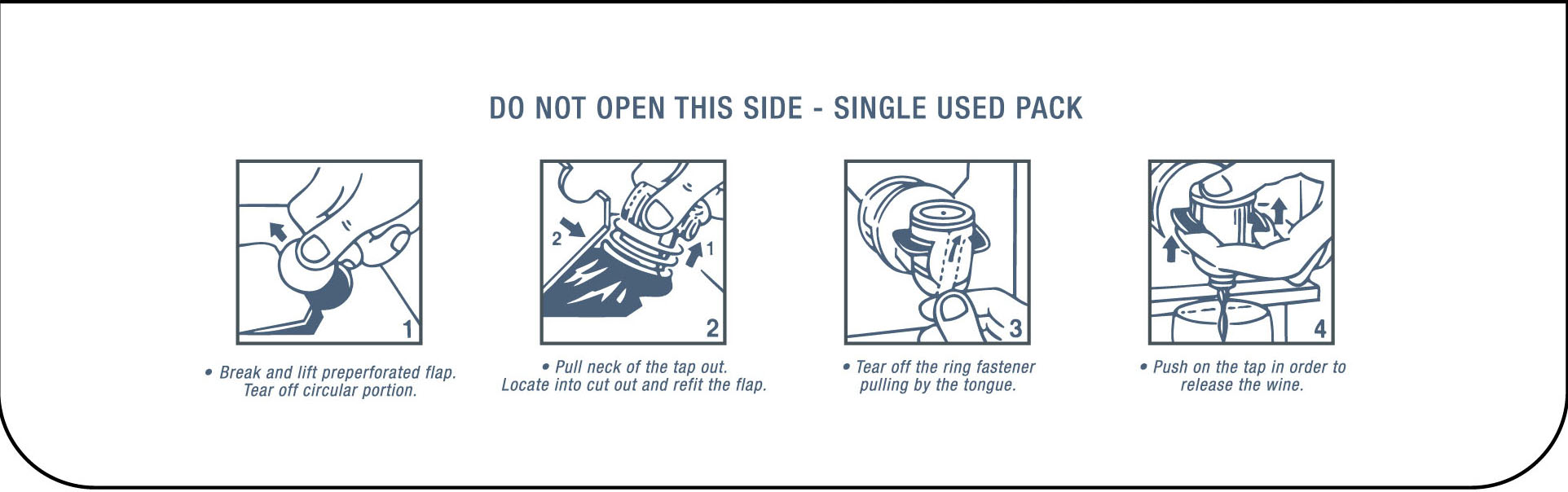 DO NOT OPEN THIS SIDE - SINGLE USED PACK

1

• Break and lift preperforated flap. Tear off circular portion.

2 1 2

• Pull neck of the tap out. Locate into cut out and refit the flap.

3

• Tear off the ring fastener pulling by the tongue.

4

• Push on the tap in order to release the wine.