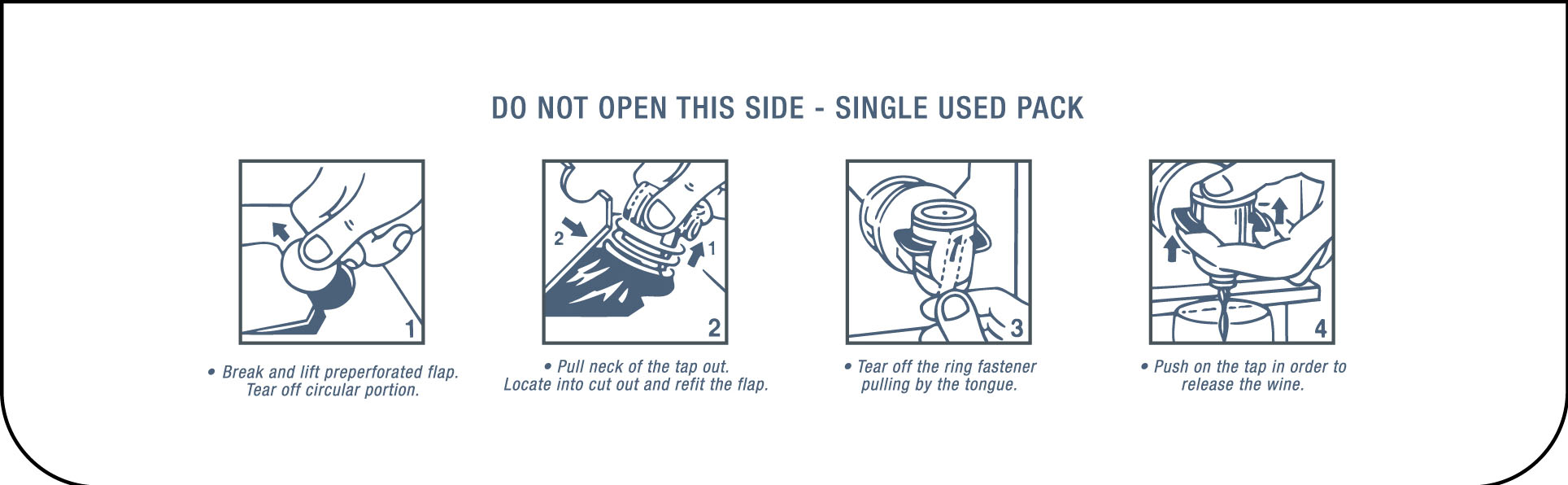 DO NOT OPEN THIS SIDE - SINGLE USED PACK

1

• Break and lift preperforated flap. Tear off circular portion.

2 1 2

• Pull neck of the tap out. Locate into cut out and refit the flap.

3

• Tear off the ring fastener pulling by the tongue.

4

• Push on the tap in order to release the wine.